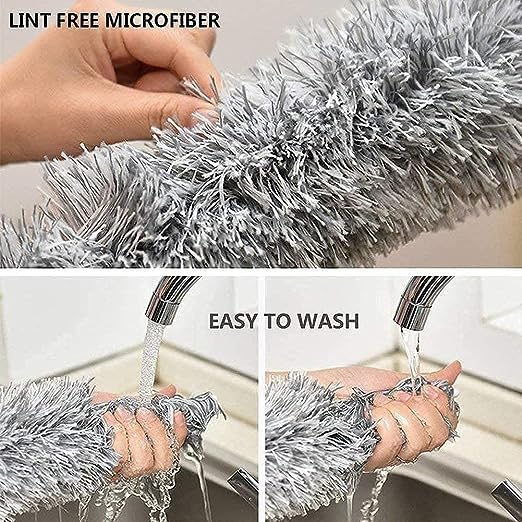 LINT FREE MICROFIBER

EASY TO WASH