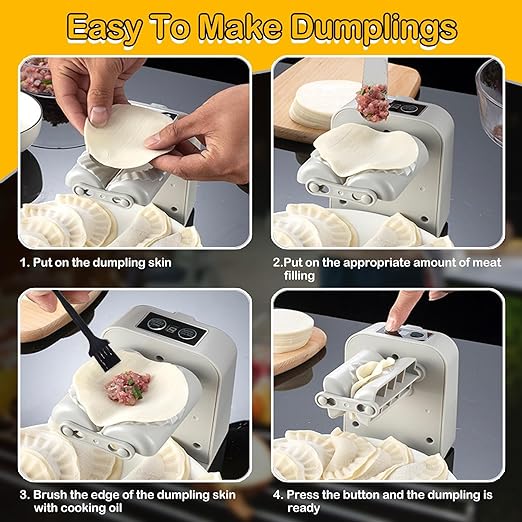 Easy To Make Dumplings

1. Put on the dumpling skin

2.Put on the appropriate amount of meat filling

3. Brush the edge of the dumpling skin with cooking oil

4. Press the button and the dumpling is ready