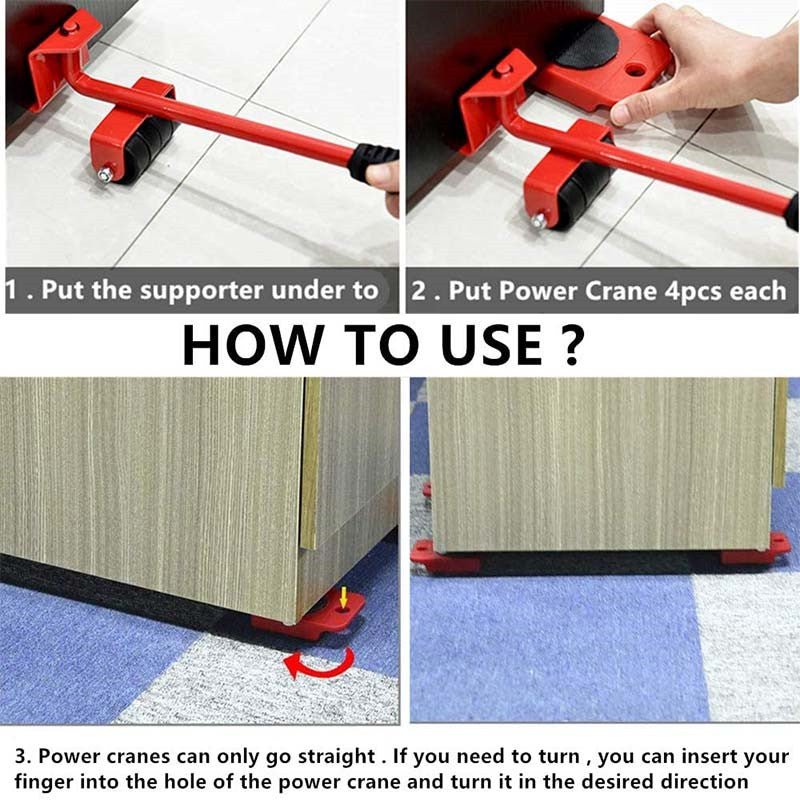 1 . Put the supporter under to

2 . Put Power Crane 4pcs each

HOW TO USE ?

3. Power cranes can only go straight . If you need to turn , you can insert your finger into the hole of the power crane and turn it in the desired direction