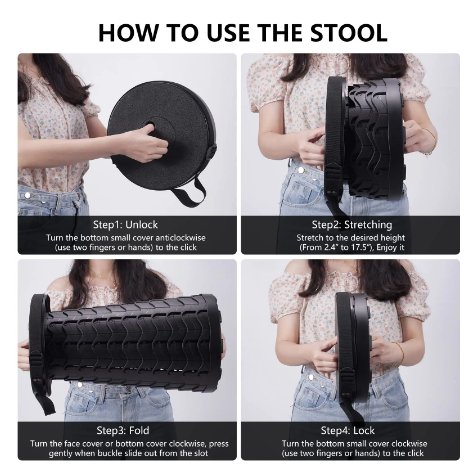 HOW TO USE THE STOOL

Step1: Unlock
Turn the bottom small cover anticlockwise (use two fingers or hands) to the click

Step2: Stretching
Stretch to the desired height (From 2.4" to 17.5"), Enjoy it

Step3: Fold
Turn the face cover or bottom cover clockwise, press gently when buckle slide out from the slot

Step4: Lock
Turn the bottom small cover clockwise (use two fingers or hands) to the click