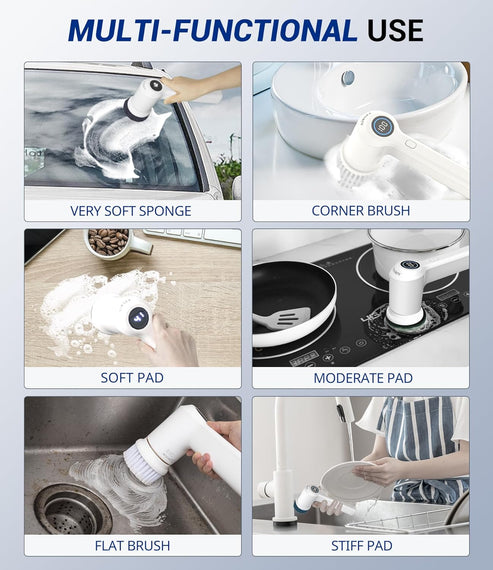 MULTI-FUNCTIONAL USE

VERY SOFT SPONGE

CORNER BRUSH

SOFT PAD

MODERATE PAD

FLAT BRUSH

STIFF PAD