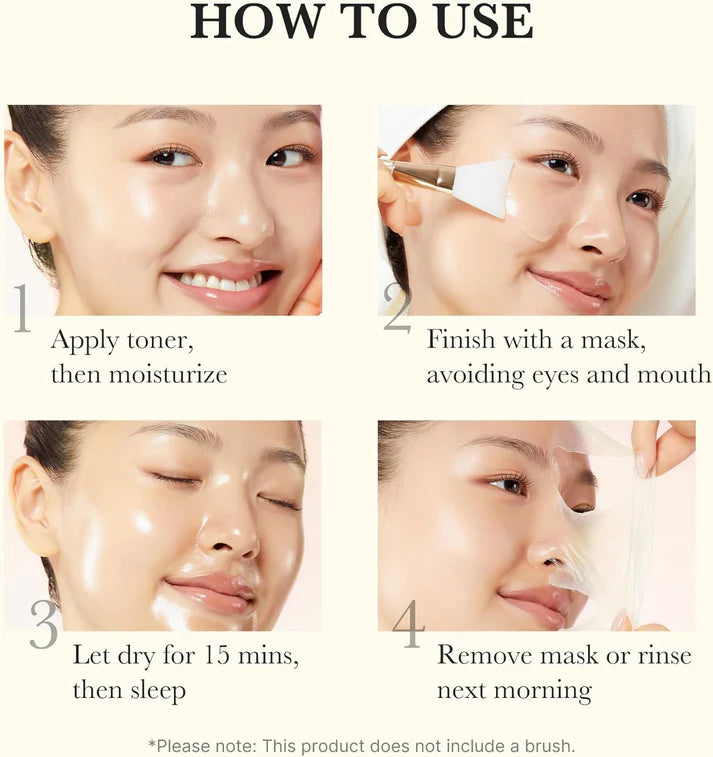 HOW TO USE

1
Apply toner, then moisturize

2
Finish with a mask, avoiding eyes and mouth

3
Let dry for 15 mins, then sleep

4
Remove mask or rinse next morning

*Please note: This product does not include a brush.