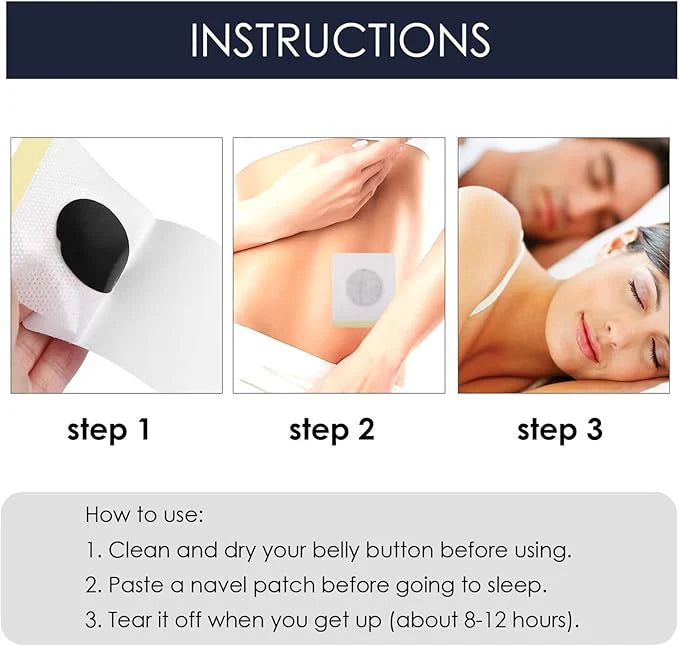 INSTRUCTIONS

step 1

step 2

step 3

How to use:

1. Clean and dry your belly button before using.

2. Paste a navel patch before going to sleep.

3. Tear it off when you get up (about 8-12 hours).