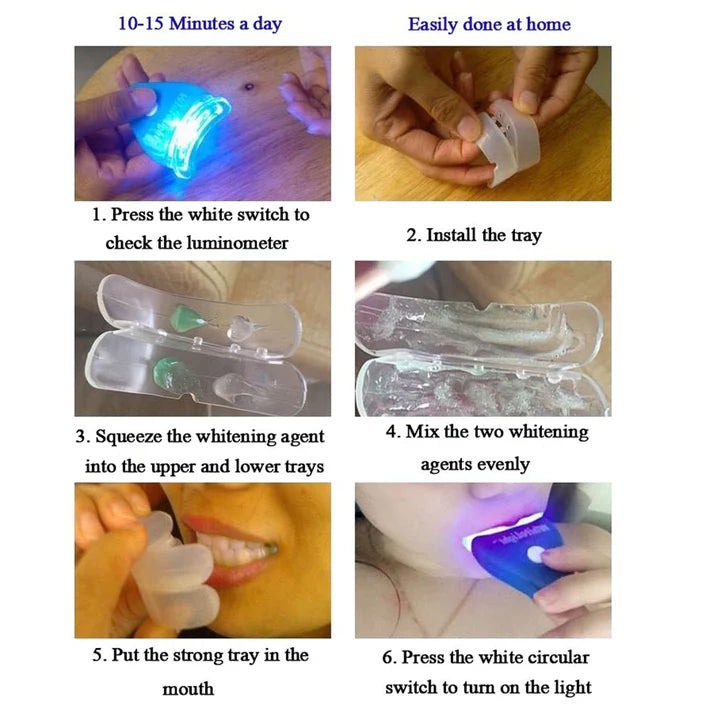 10-15 Minutes a day

Easily done at home

1. Press the white switch to check the luminometer

2. Install the tray

3. Squeeze the whitening agent into the upper and lower trays

4. Mix the two whitening agents evenly

5. Put the strong tray in the mouth

6. Press the white circular switch to turn on the light